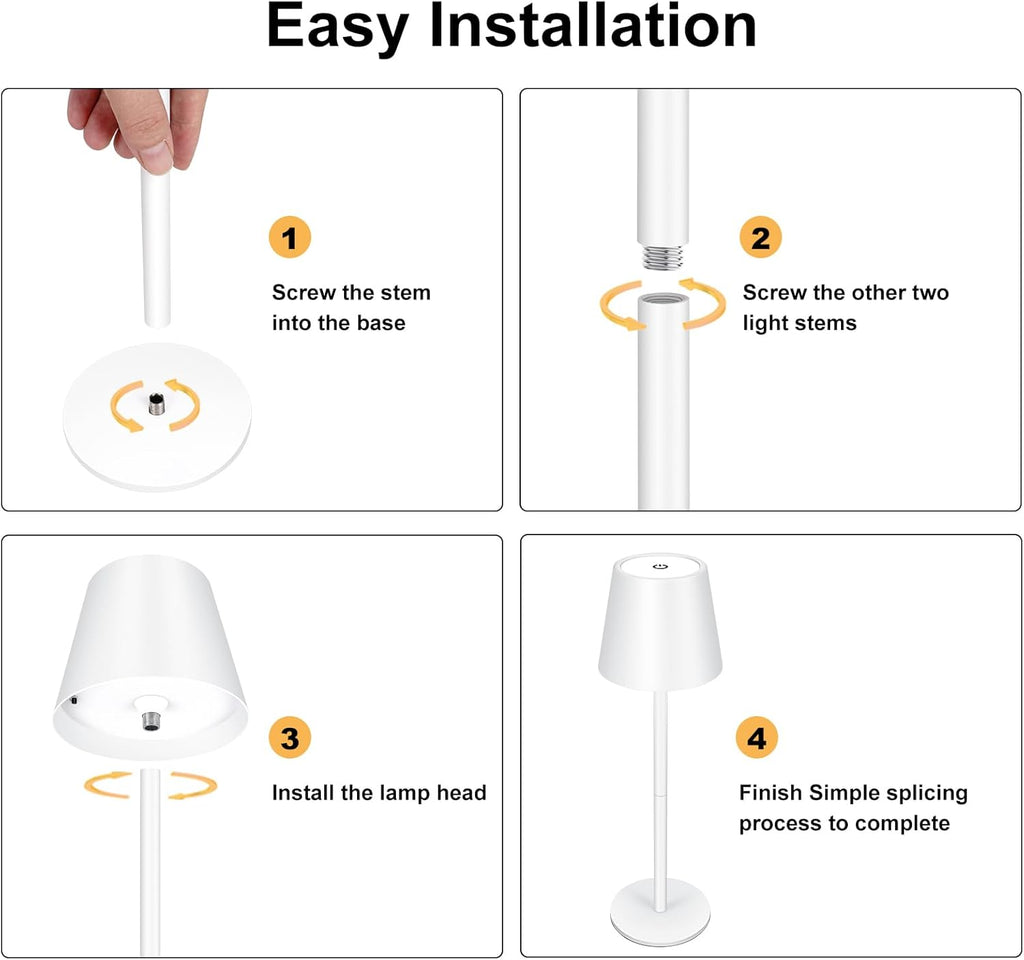 Easy Installation

1

Screw the stem into the base

2

Screw the other two light stems

3

Install the lamp head

4

Finish Simple splicing process to complete