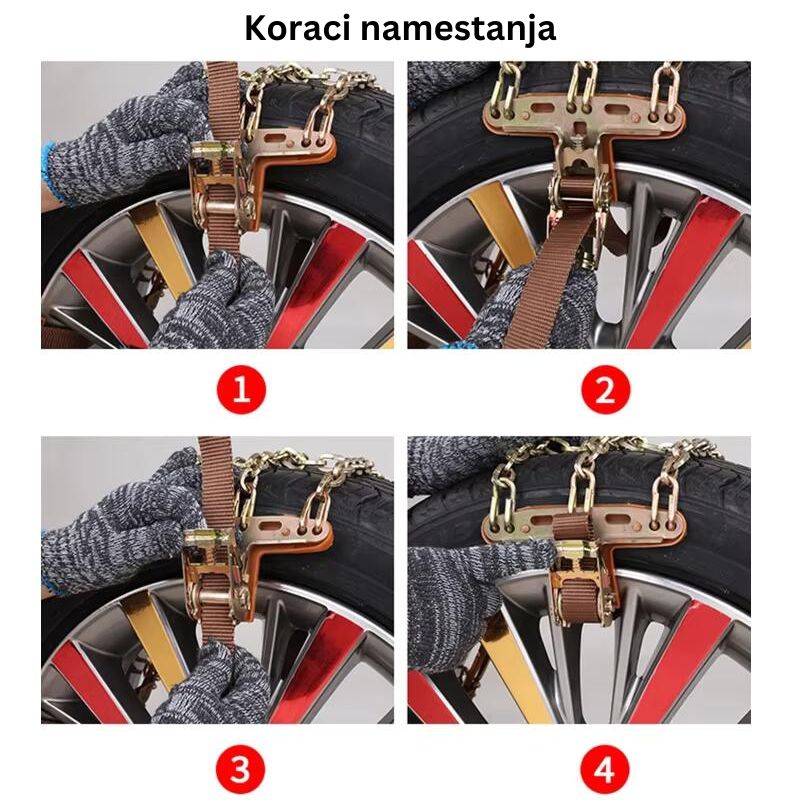 Koraci namestanja

1

2

3

4