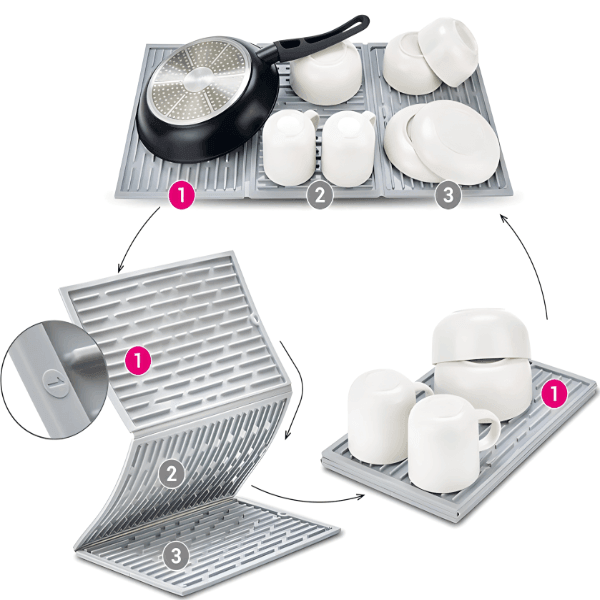 1
2
3
1
1
2
3
1