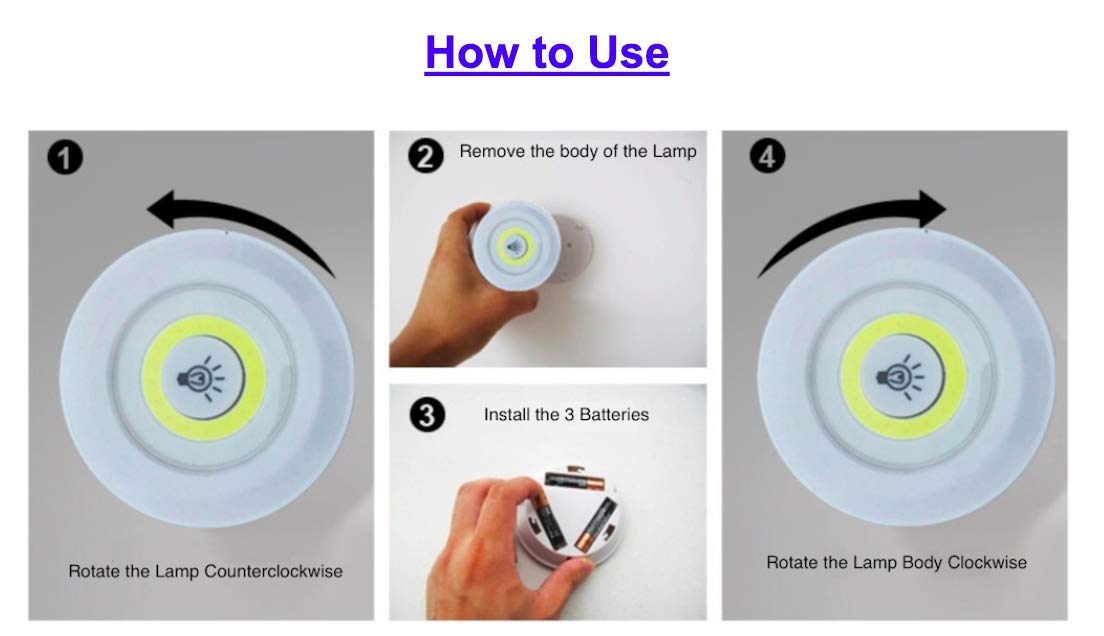 How to Use

1

Rotate the Lamp Counterclockwise

2 Remove the body of the Lamp

3 Install the 3 Batteries

4

Rotate the Lamp Body Clockwise